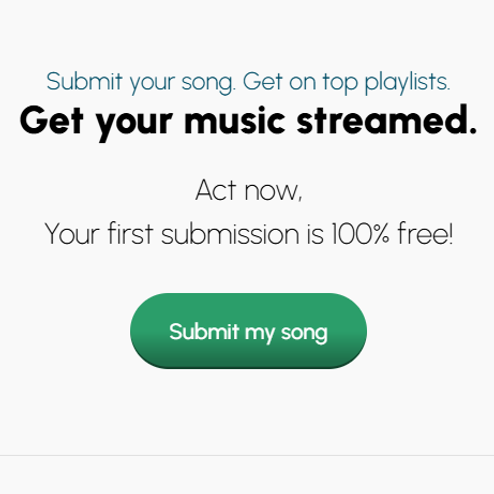 Submit your song. Get on top playlists.

Get your music streamed.

Act now,

Your first submission is 100% free!

Submit my song