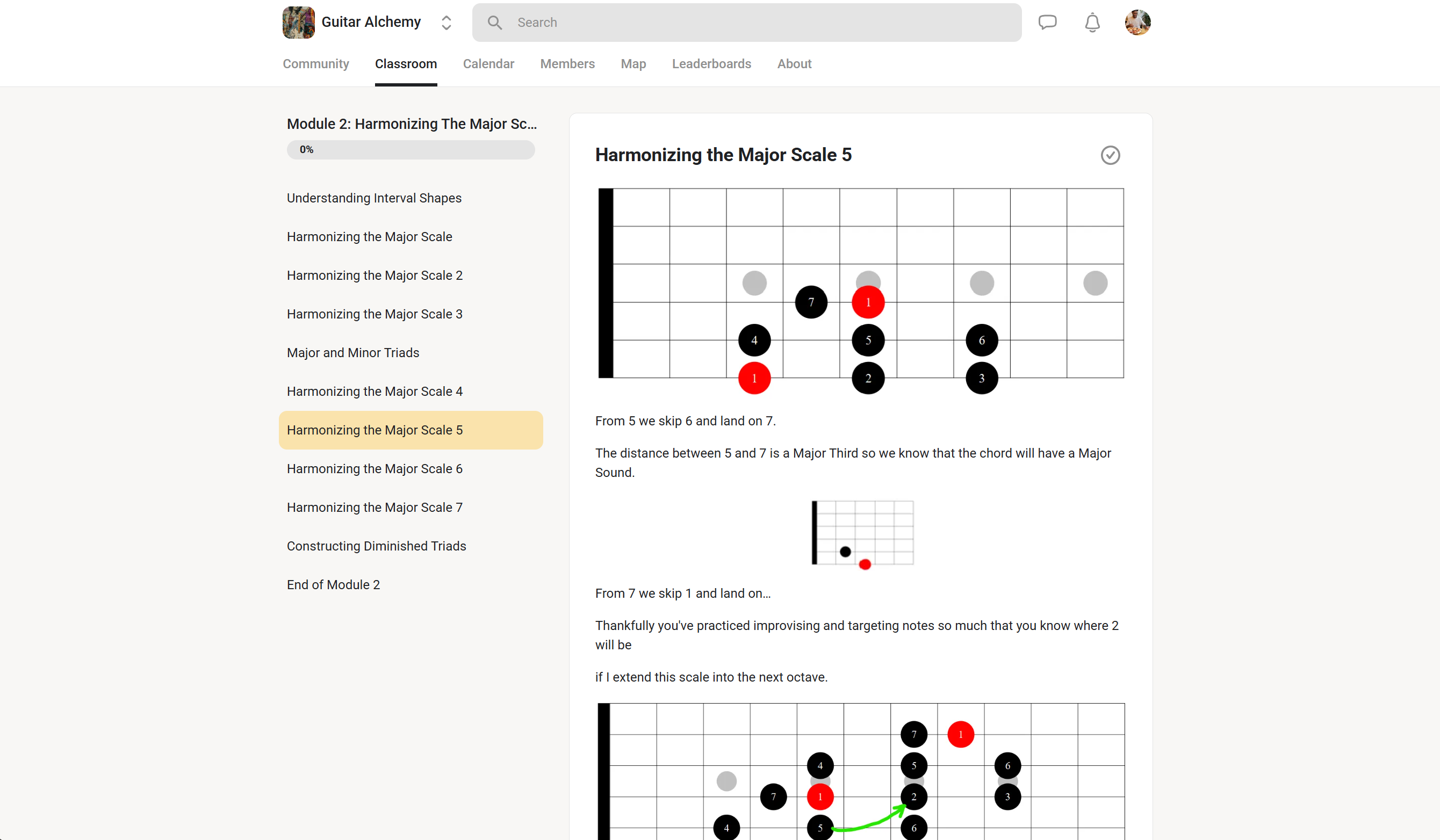 Guitar Alchemy

Search

Community Classroom Calendar Members Map Leaderboards About

Module 2: Harmonizing The Major Sc...

0%

Understanding Interval Shapes

Harmonizing the Major Scale

Harmonizing the Major Scale 2

Harmonizing the Major Scale 3

Major and Minor Triads

Harmonizing the Major Scale 4

Harmonizing the Major Scale 5

Harmonizing the Major Scale 6

Harmonizing the Major Scale 7

Constructing Diminished Triads

End of Module 2

Harmonizing the Major Scale 5

7 1 4 5 6 1 2 3

From 5 we skip 6 and land on 7.

The distance between 5 and 7 is a Major Third so we know that the chord will have a Major Sound.

From 7 we skip 1 and land on...

Thankfully you've practiced improvising and targeting notes so much that you know where 2 will be

if I extend this scale into the next octave.

7 1 4 5 6 7 1 2 3 4 5 6