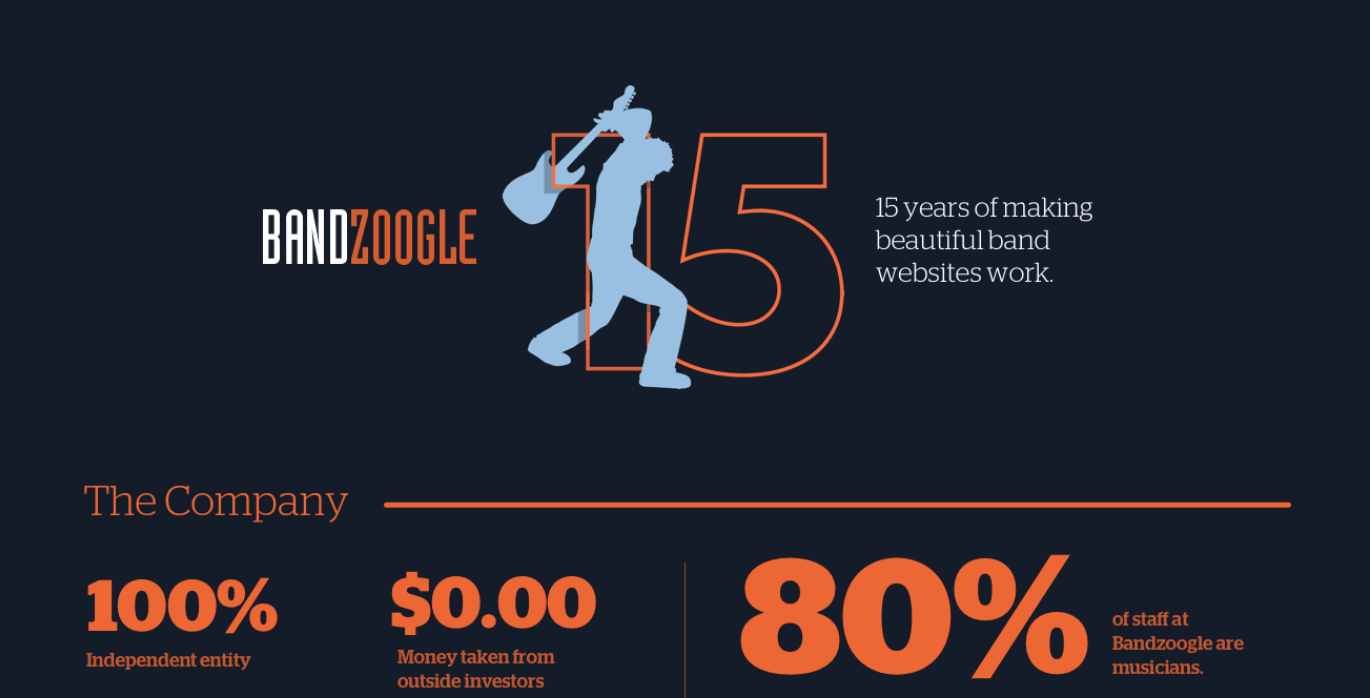 BANDZOOGLE

15

15 years of making beautiful band websites work.

The Company

100%
Independent entity

$0.00
Money taken from outside investors

80%
of staff at Bandzoogle are musicians.