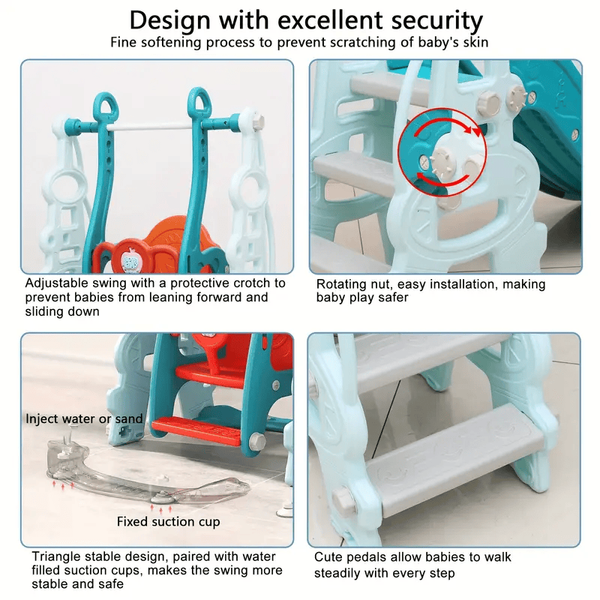 Design with excellent security

Fine softening process to prevent scratching of baby's skin

Adjustable swing with a protective crotch to prevent babies from leaning forward and sliding down

Rotating nut, easy installation, making baby play safer

Inject water or sand

Fixed suction cup

Triangle stable design, paired with water filled suction cups, makes the swing more stable and safe

Cute pedals allow babies to walk steadily with every step