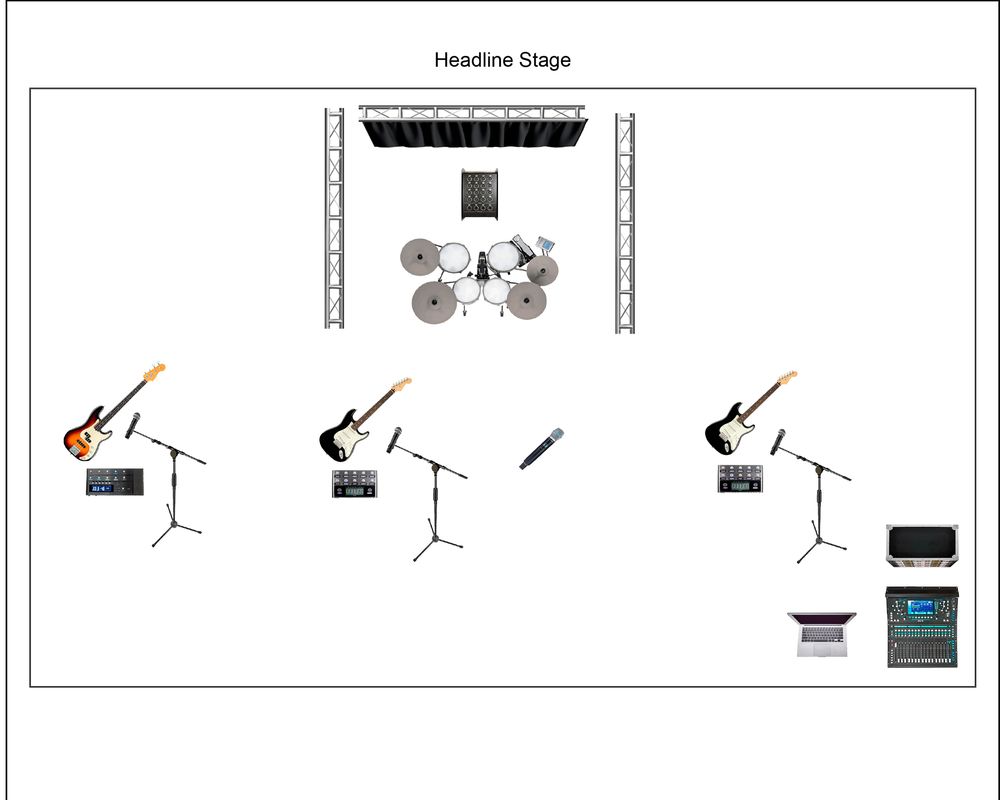 Headline Stage