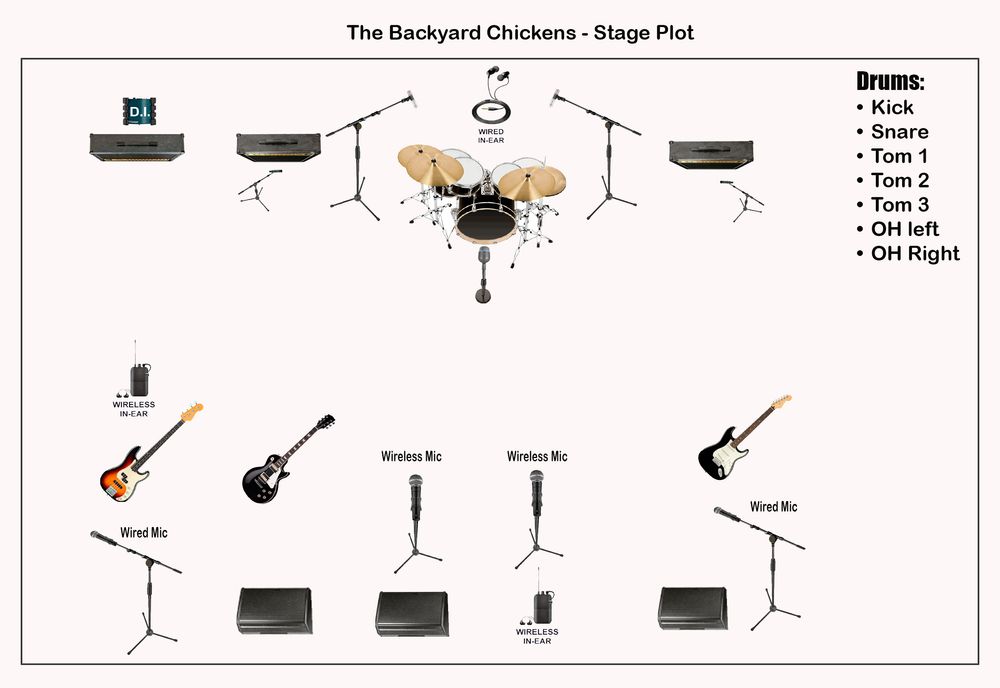 The Backyard Chickens - Stage Plot

D.I.

WIRED IN-EAR

Drums:
• Kick
• Snare
• Tom 1
• Tom 2
• Tom 3
• OH left
• OH Right

WIRELESS IN-EAR

Wireless Mic

Wireless Mic

Wired Mic

Wired Mic

WIRELESS IN-EAR