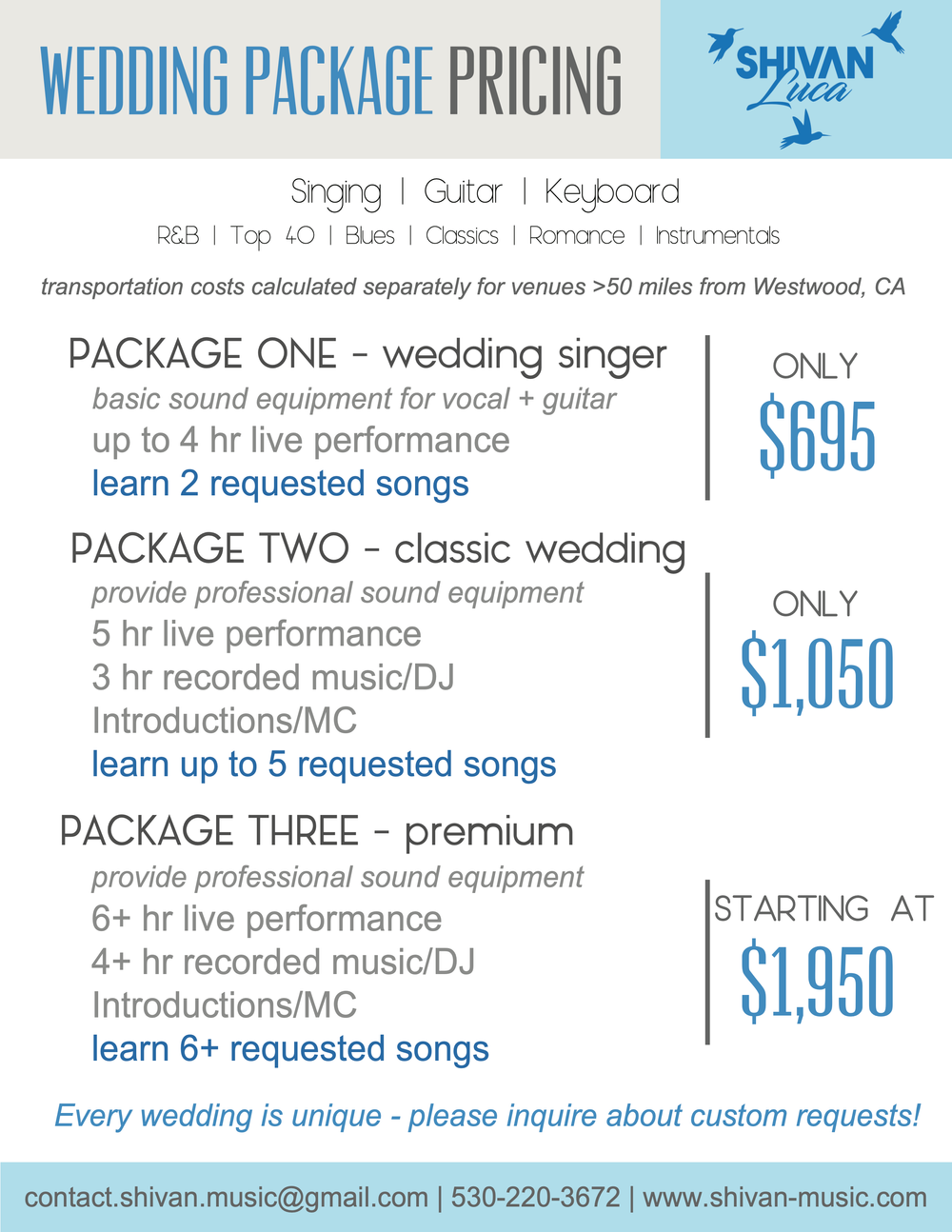 WEDDING PACKAGE PRICING

SHIVAN
Luca

Singing | Guitar | Keyboard

R&B | Top 40 | Blues | Classics | Romance | Instrumentals

transportation costs calculated separately for venues >50 miles from Westwood, CA

PACKAGE ONE - wedding singer
basic sound equipment for vocal + guitar
up to 4 hr live performance
learn 2 requested songs

ONLY
$695

PACKAGE TWO - classic wedding
provide professional sound equipment
5 hr live performance
3 hr recorded music/DJ
Introductions/MC
learn up to 5 requested songs

ONLY
$1,050

PACKAGE THREE - premium
provide professional sound equipment
6+ hr live performance
4+ hr recorded music/DJ
Introductions/MC
learn 6+ requested songs

STARTING AT
$1,950

Every wedding is unique - please inquire about custom requests!

contact.shivan.music@gmail.com | 530-220-3672 | www.shivan-music.com