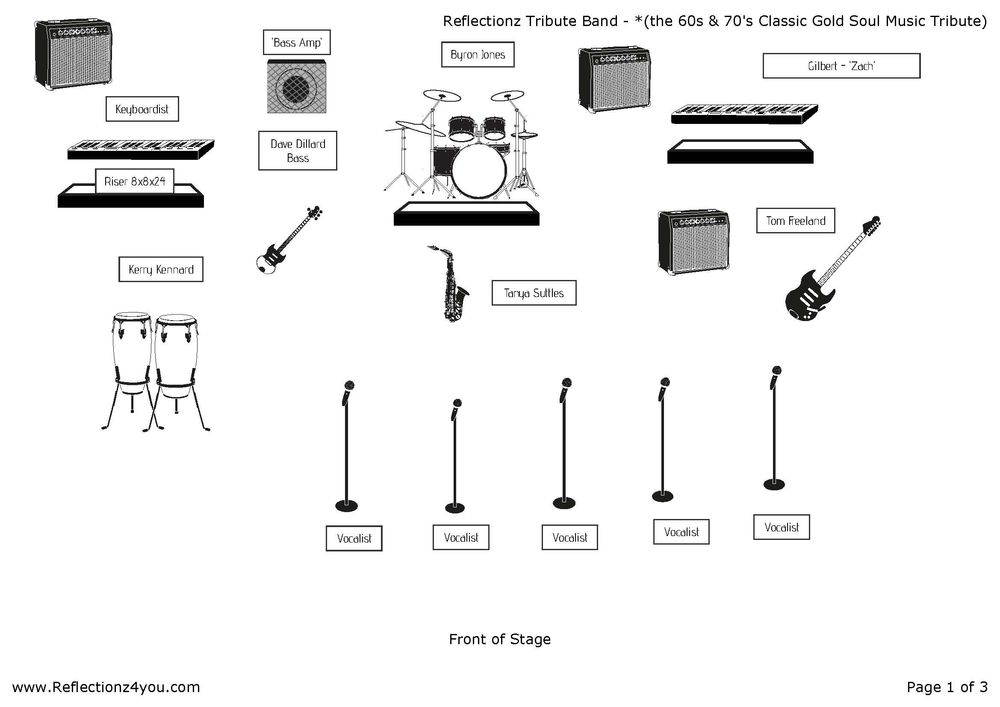 Reflectionz Tribute Band - *(the 60s & 70's Classic Gold Soul Music Tribute)

'Bass Amp'

Byron Jones

Gilbert - 'Zach'

Keyboardist

Dave Dillard Bass

Riser 8x8x24

Tom Freeland

Kerry Kennard

Tanya Suttles

Vocalist

Vocalist

Vocalist

Vocalist

Vocalist

Front of Stage

www.Reflectionz4you.com

Page 1 of 3