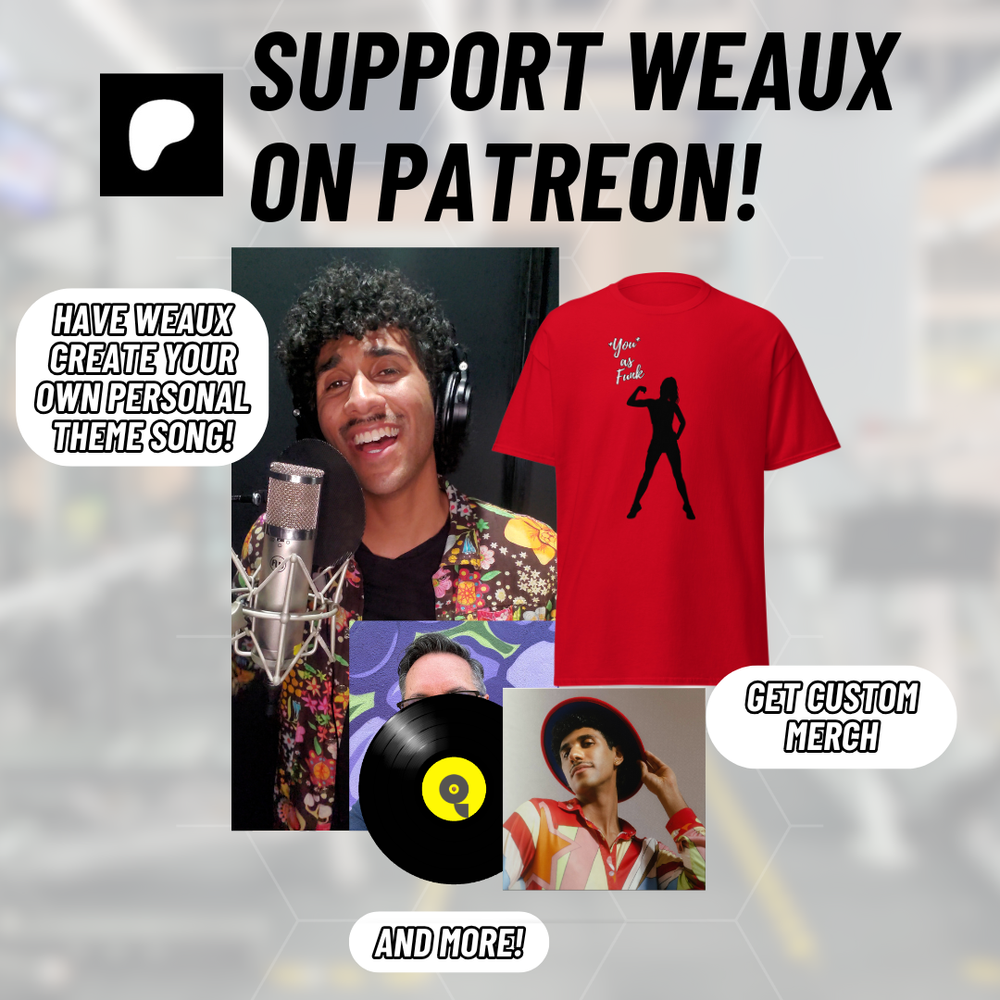 SUPPORT WEAUX ON PATREON!

HAVE WEAUX CREATE YOUR OWN PERSONAL THEME SONG!

"You" as Funk

GET CUSTOM MERCH

AND MORE!