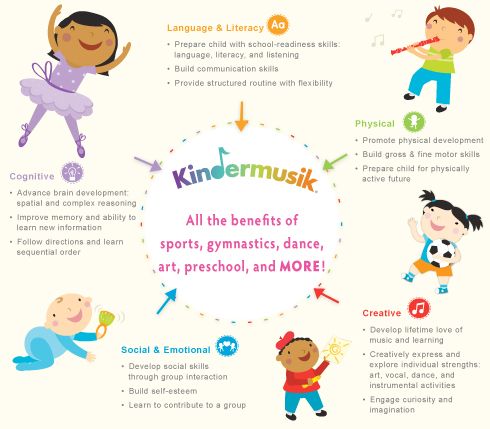 Language & Literacy Aa

• Prepare child with school-readiness skills: language, literacy, and listening
• Build communication skills
• Provide structured routine with flexibility

Physical

• Promote physical development
• Build gross & fine motor skills
• Prepare child for physically active future

Cognitive

• Advance brain development: spatial and complex reasoning
• Improve memory and ability to learn new information
• Follow directions and learn sequential order

Kindermusik

All the benefits of sports, gymnastics, dance, art, preschool, and MORE!

Creative

• Develop lifetime love of music and learning
• Creatively express and explore individual strengths: art, vocal, dance, and instrumental activities
• Engage curiosity and imagination

Social & Emotional

• Develop social skills through group interaction
• Build self-esteem
• Learn to contribute to a group