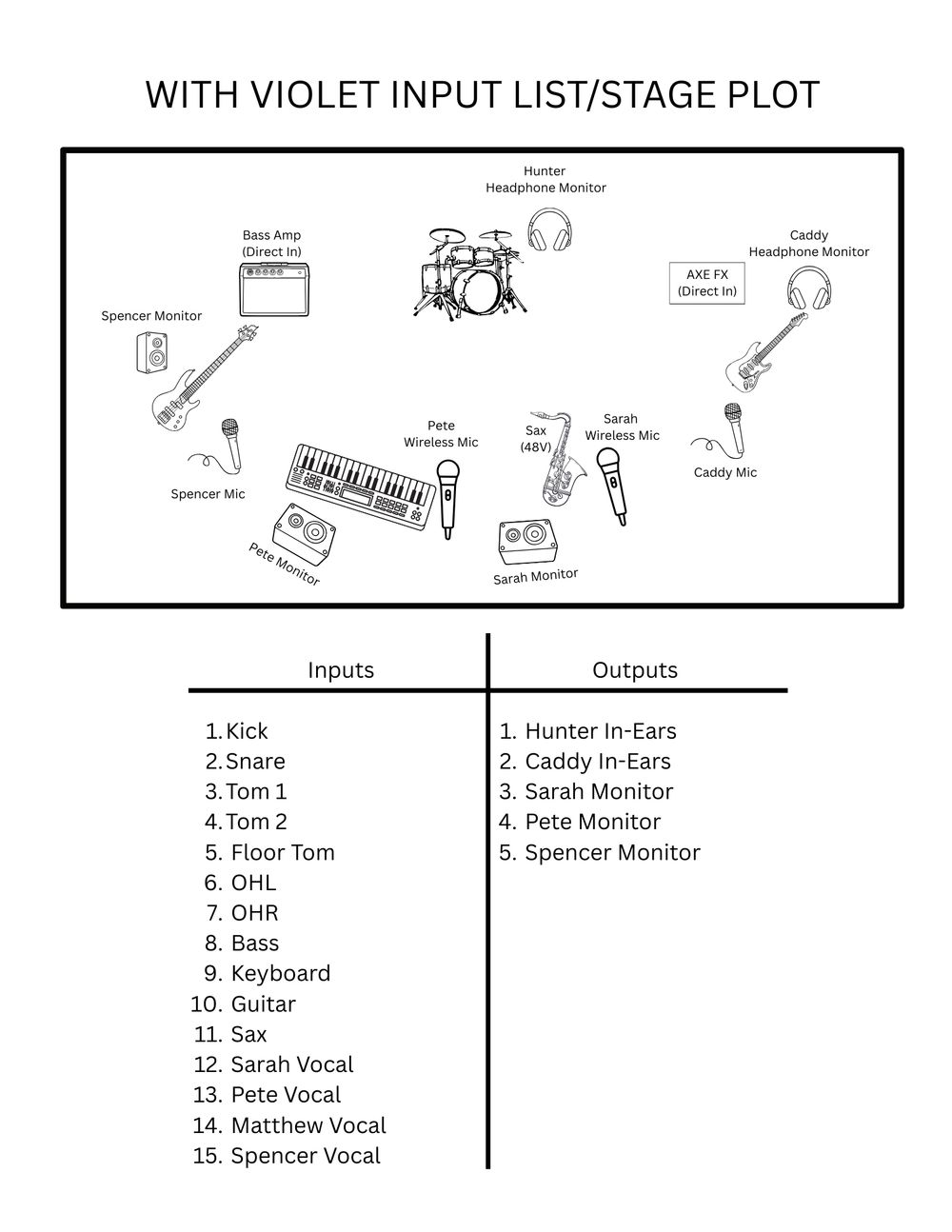 WITH VIOLET INPUT LIST/STAGE PLOT

Hunter
Headphone Monitor

Bass Amp
(Direct In)

Caddy
Headphone Monitor

AXE FX
(Direct In)

Spencer Monitor

Pete
Wireless Mic

Sax
(48V)

Sarah
Wireless Mic

Caddy Mic

Spencer Mic

Pete Monitor

Sarah Monitor

Inputs

1. Kick
2. Snare
3. Tom 1
4. Tom 2
5. Floor Tom
6. OHL
7. OHR
8. Bass
9. Keyboard
10. Guitar
11. Sax
12. Sarah Vocal
13. Pete Vocal
14. Matthew Vocal
15. Spencer Vocal

Outputs

1. Hunter In-Ears
2. Caddy In-Ears
3. Sarah Monitor
4. Pete Monitor
5. Spencer Monitor