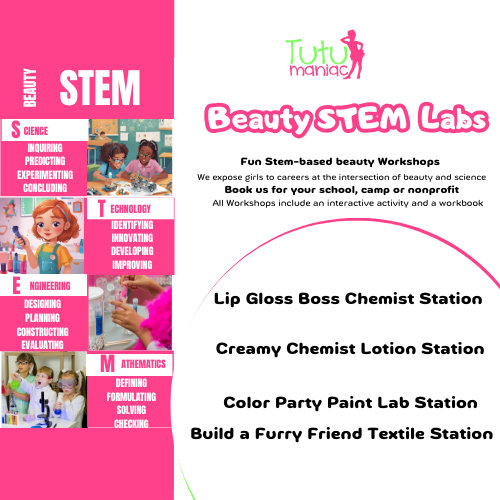 BEAUTY STEM

SCIENCE
INQUIRING
PREDICTING
EXPERIMENTING
CONCLUDING

TECHNOLOGY
IDENTIFYING
INNOVATING
DEVELOPING
IMPROVING

ENGINEERING
DESIGNING
PLANNING
CONSTRUCTING
EVALUATING

MATHEMATICS
DEFINING
FORMULATING
SOLVING
CHECKING

Tutu maniac

Beauty STEM Labs

Fun Stem-based beauty Workshops
We expose girls to careers at the intersection of beauty and science
Book us for your school, camp or nonprofit
All Workshops include an interactive activity and a workbook

Lip Gloss Boss Chemist Station

Creamy Chemist Lotion Station

Color Party Paint Lab Station

Build a Furry Friend Textile Station