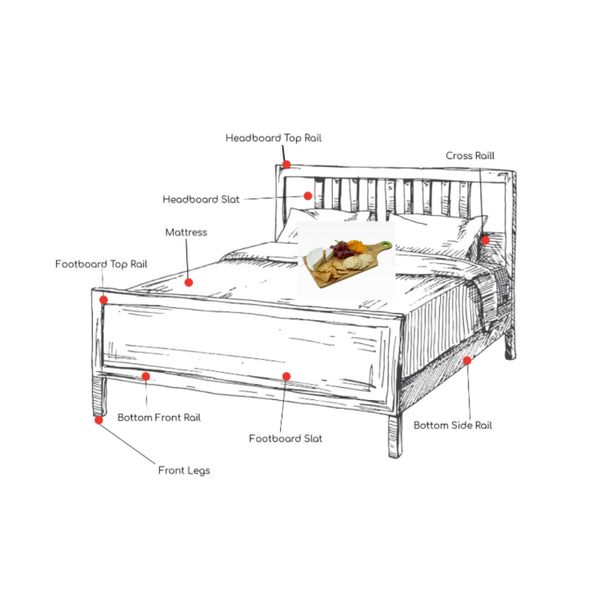 Headboard Top Rail

Cross Raill

Headboard Slat

Mattress

Footboard Top Rail

Bottom Front Rail

Footboard Slat

Bottom Side Rail

Front Legs