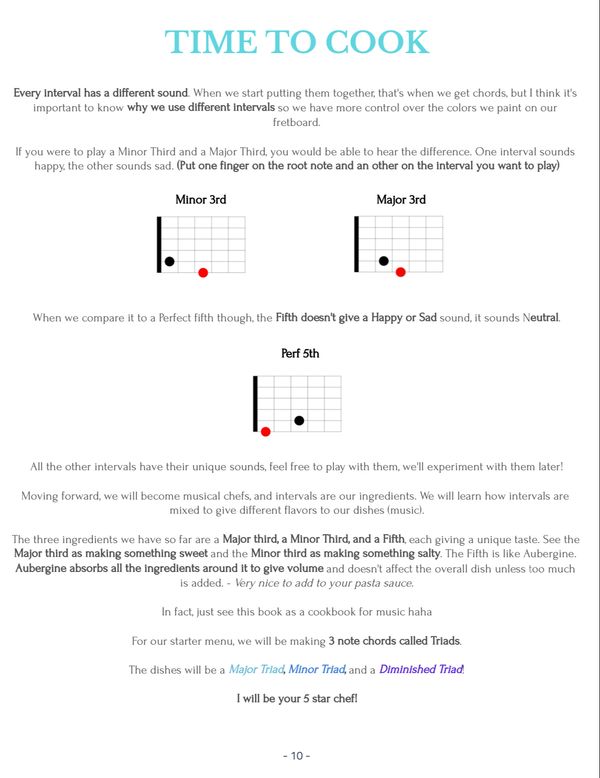 TIME TO COOK

Every interval has a different sound. When we start putting them together, that's when we get chords, but I think it's important to know why we use different intervals so we have more control over the colors we paint on our fretboard.

If you were to play a Minor Third and a Major Third, you would be able to hear the difference. One interval sounds happy, the other sounds sad. (Put one finger on the root note and an other on the interval you want to play)

Minor 3rd

Major 3rd

When we compare it to a Perfect fifth though, the Fifth doesn't give a Happy or Sad sound, it sounds Neutral.

Perf 5th

All the other intervals have their unique sounds, feel free to play with them, we'll experiment with them later!

Moving forward, we will become musical chefs, and intervals are our ingredients. We will learn how intervals are mixed to give different flavors to our dishes (music).

The three ingredients we have so far are a Major third, a Minor Third, and a Fifth, each giving a unique taste. See the Major third as making something sweet and the Minor third as making something salty. The Fifth is like Aubergine. Aubergine absorbs all the ingredients around it to give volume and doesn't affect the overall dish unless too much is added. - Very nice to add to your pasta sauce.

In fact, just see this book as a cookbook for music haha

For our starter menu, we will be making 3 note chords called Triads.

The dishes will be a Major Triad, Minor Triad, and a Diminished Triad!

I will be your 5 star chef!

- 10 -