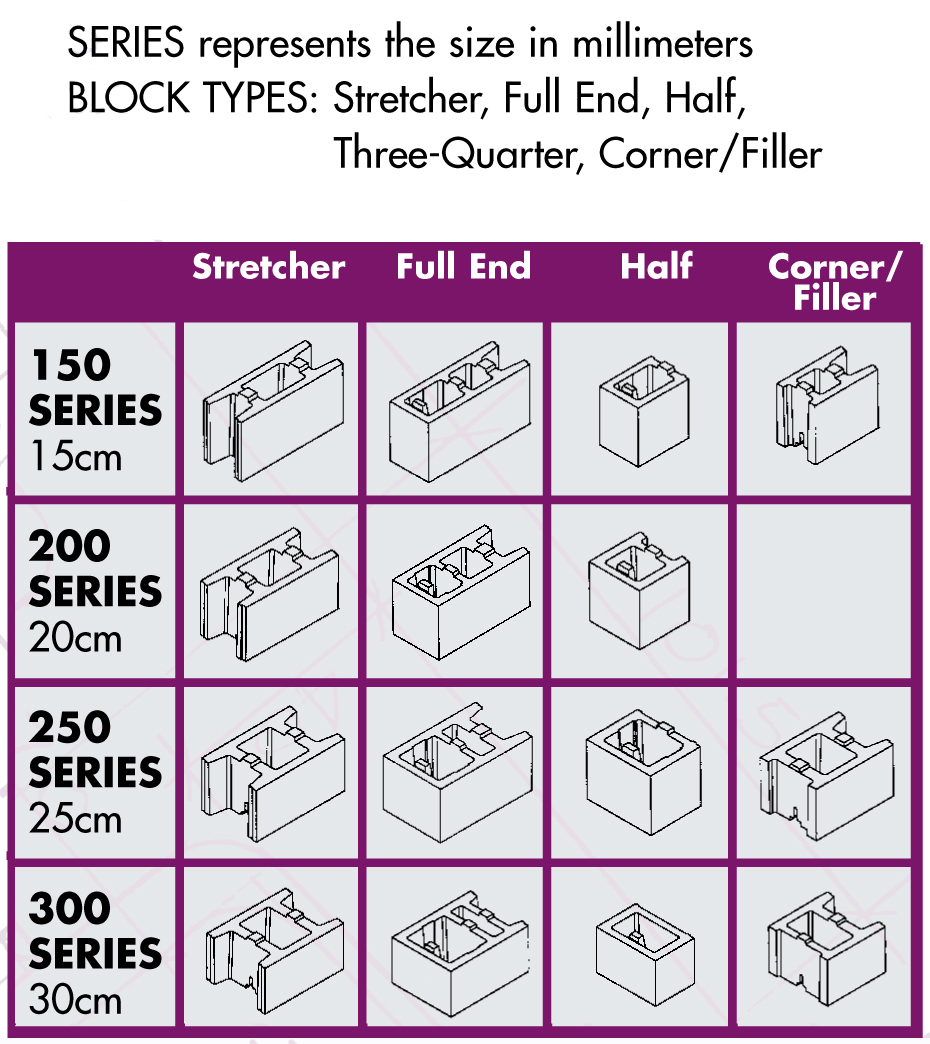 SERIES represents the size in millimeters
BLOCK TYPES: Stretcher, Full End, Half, Three-Quarter, Corner/Filler

| | Stretcher | Full End | Half | Corner/ Filler |
|---|---|---|---|---|
| 150 SERIES 15cm | | | | |
| 200 SERIES 20cm | | | | |
| 250 SERIES 25cm | | | | |
| 300 SERIES 30cm | | | | |