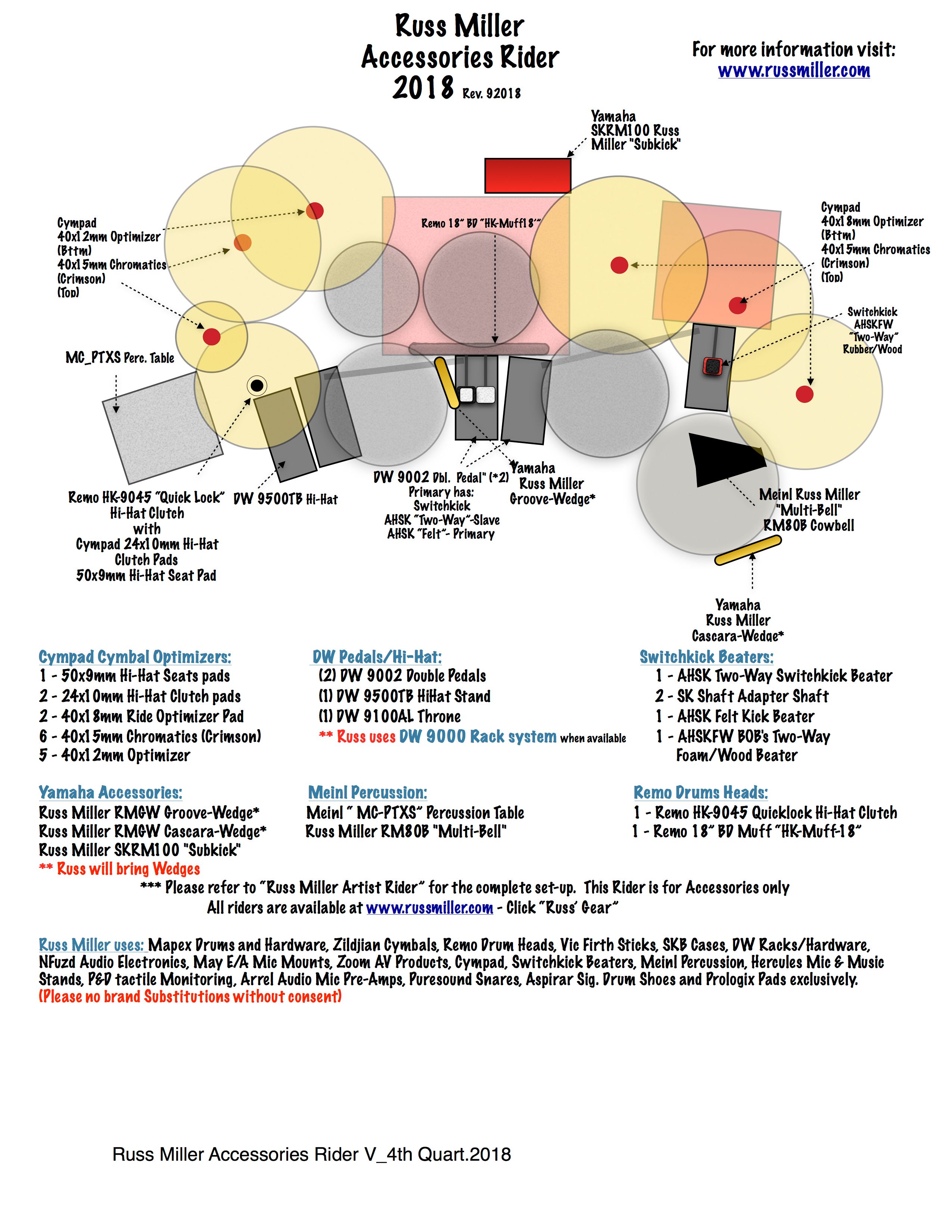 Russ Miller
Accessories Rider
2018 Rev. 92018

For more information visit:
www.russmiller.com

Yamaha SKRM100 Russ Miller "Subkick"

Cympad
40x12mm Optimizer
(Bttm)
40x15mm Chromatics
(Crimson)
(Top)

Remo 18" BD "HK-Muff18"

Cympad
40x18mm Optimizer
(Bttm)
40x15mm Chromatics
(Crimson)
(Top)

Switchkick
AHSKFW
"Two-Way"
Rubber/Wood

MC_PTXS Perc. Table

Remo HK-9045 "Quick Lock"
Hi-Hat Clutch
with
Cympad 24x10mm Hi-Hat
Clutch Pads
50x9mm Hi-Hat Seat Pad

DW 9500TB Hi-Hat

DW 9002 Dbl. Pedal" (*2)
Primary has:
Switchkick
AHSK "Two-Way"-Slave
AHSK "Felt"- Primary

Yamaha
Russ Miller
Groove-Wedge*

Meinl Russ Miller
"Multi-Bell"
RM80B Cowbell

Yamaha
Russ Miller
Cascara-Wedge*

Cympad Cymbal Optimizers:
1 - 50x9mm Hi-Hat Seats pads
2 - 24x10mm Hi-Hat Clutch pads
2 - 40x18mm Ride Optimizer Pad
6 - 40x15mm Chromatics (Crimson)
5 - 40x12mm Optimizer

DW Pedals/Hi-Hat:
(2) DW 9002 Double Pedals
(1) DW 9500TB HiHat Stand
(1) DW 9100AL Throne
** Russ uses DW 9000 Rack system when available

Switchkick Beaters:
1 - AHSK Two-Way Switchkick Beater
2 - SK Shaft Adapter Shaft
1 - AHSK Felt Kick Beater
1 - AHSKFW BOB's Two-Way Foam/Wood Beater

Yamaha Accessories:
Russ Miller RMGW Groove-Wedge*
Russ Miller RMGW Cascara-Wedge*
Russ Miller SKRM100 "Subkick"
** Russ will bring Wedges

Meinl Percussion:
Meinl " MC-PTXS" Percussion Table
Russ Miller RM80B "Multi-Bell"

Remo Drums Heads:
1 - Remo HK-9045 Quicklock Hi-Hat Clutch
1 - Remo 18" BD Muff "HK-Muff-18"

*** Please refer to "Russ Miller Artist Rider" for the complete set-up. This Rider is for Accessories only
All riders are available at www.russmiller.com - Click "Russ' Gear"

Russ Miller uses: Mapex Drums and Hardware, Zildjian Cymbals, Remo Drum Heads, Vic Firth Sticks, SKB Cases, DW Racks/Hardware, NFuzd Audio Electronics, May E/A Mic Mounts, Zoom AV Products, Cympad, Switchkick Beaters, Meinl Percussion, Hercules Mic & Music Stands, P&D tactile Monitoring, Arrel Audio Mic Pre-Amps, Puresound Snares, Aspirar Sig. Drum Shoes and Prologix Pads exclusively.
(Please no brand Substitutions without consent)

Russ Miller Accessories Rider V_4th Quart.2018